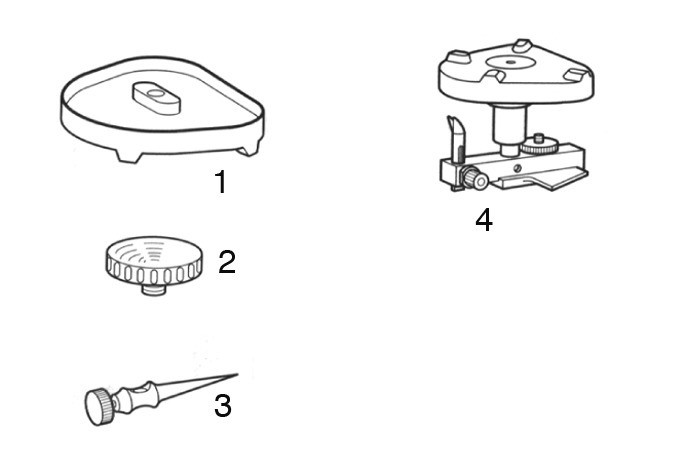 1

2

3

4